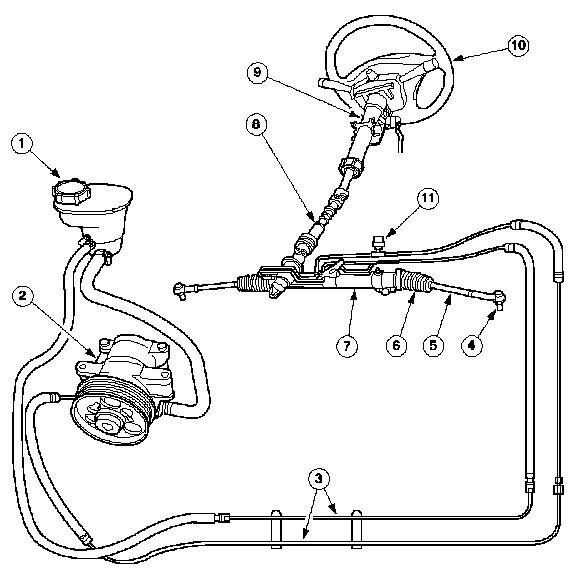 10
9
8
1
11
2
7
6
5
4
3