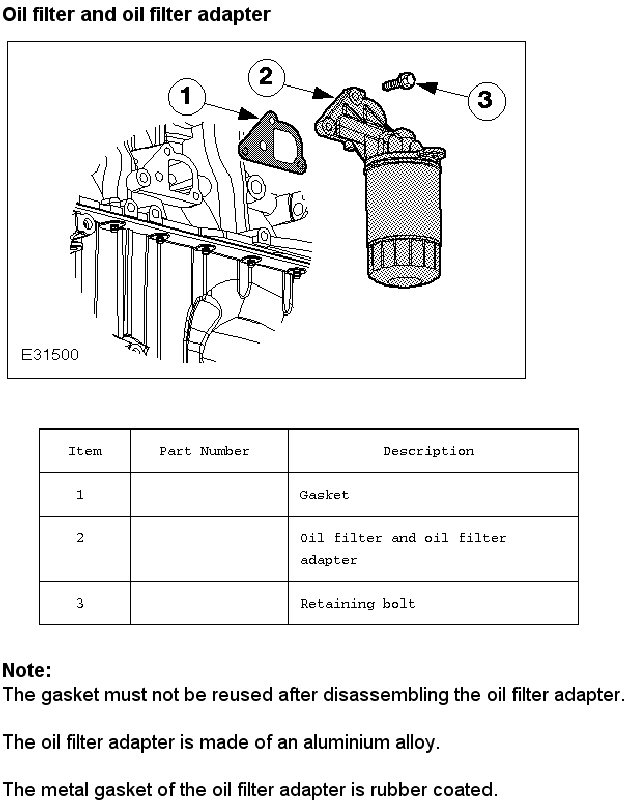 Oil filter and oil filter adapter

1
2
3
E31500

| Item | Part Number | Description |
|---|---|---|
| 1 | | Gasket |
| 2 | | Oil filter and oil filter adapter |
| 3 | | Retaining bolt |

Note:
The gasket must not be reused after disassembling the oil filter adapter.

The oil filter adapter is made of an aluminium alloy.

The metal gasket of the oil filter adapter is rubber coated.